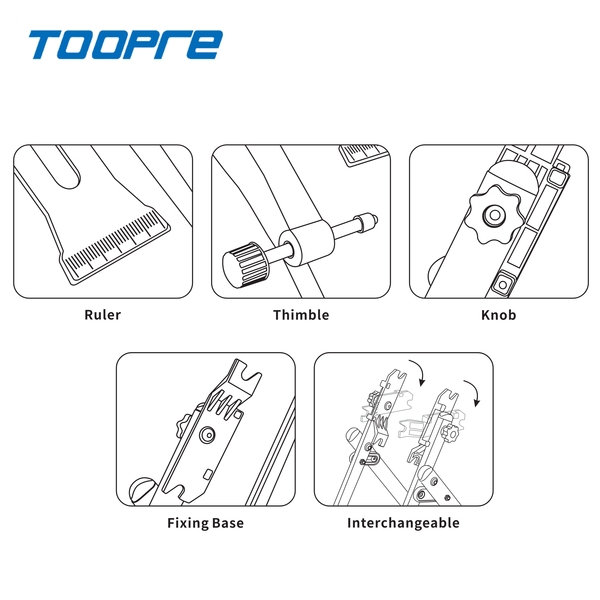 TOOPRE

Ruler

Thimble

Knob

Fixing Base

Interchangeable